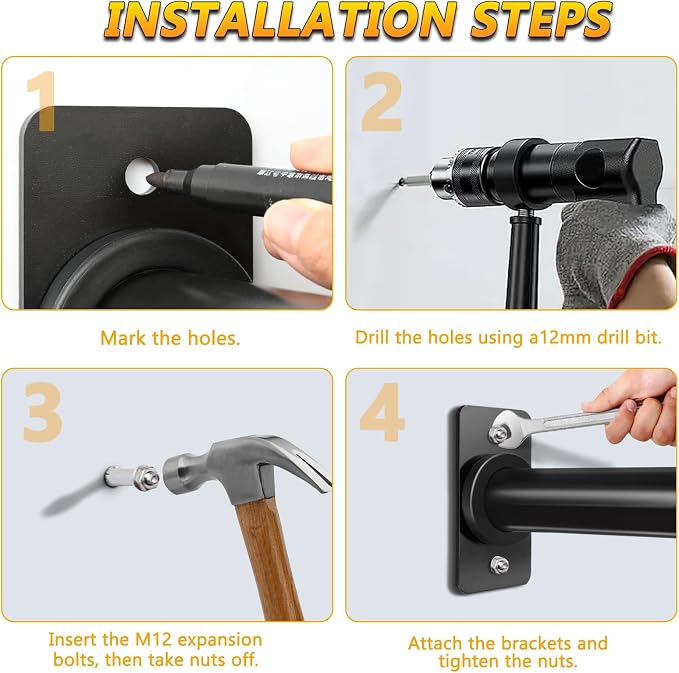 INSTALLATION STEPS

1

Mark the holes.

2

Drill the holes using a12mm drill bit.

3

Insert the M12 expansion bolts, then take nuts off.

4

Attach the brackets and tighten the nuts.