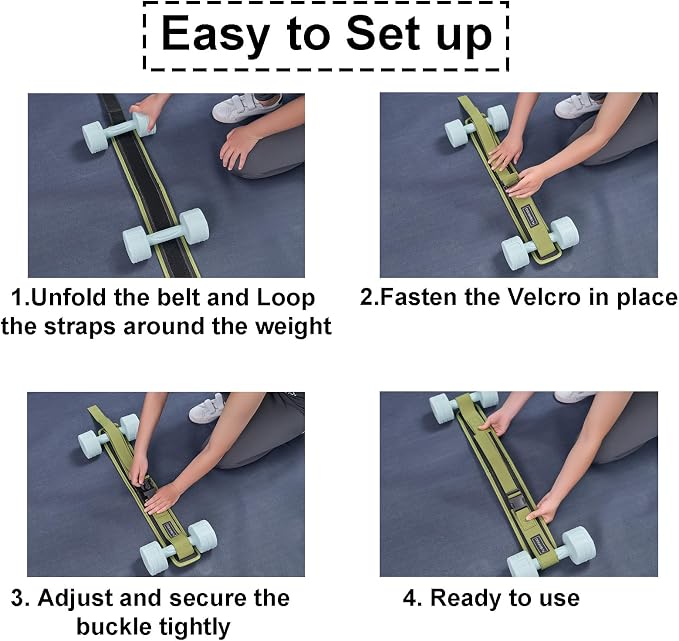 Easy to Set up

1.Unfold the belt and Loop the straps around the weight

2.Fasten the Velcro in place

3. Adjust and secure the buckle tightly

4. Ready to use