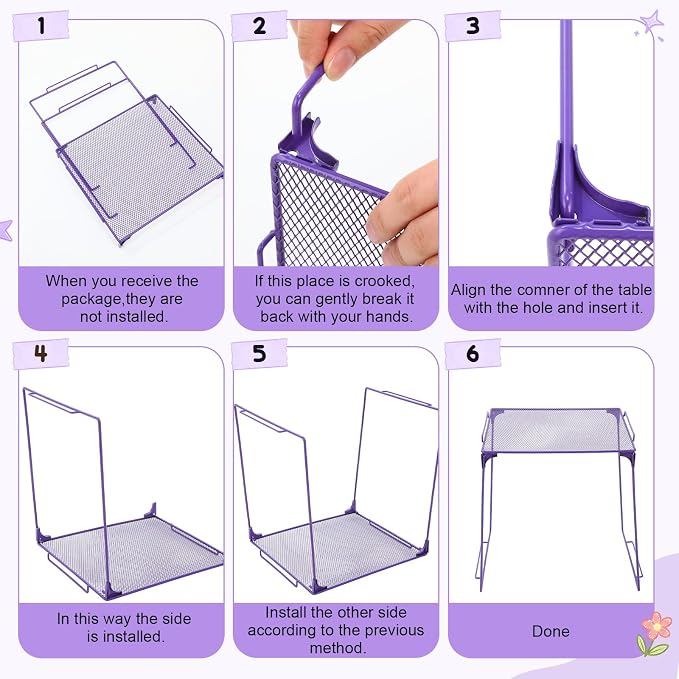 1

When you receive the package,they are not installed.

2

If this place is crooked, you can gently break it back with your hands.

3

Align the comner of the table with the hole and insert it.

4

In this way the side is installed.

5

Install the other side according to the previous method.

6

Done