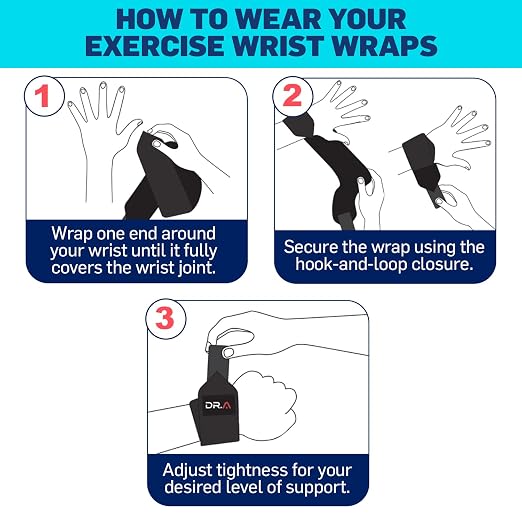 HOW TO WEAR YOUR EXERCISE WRIST WRAPS

1

Wrap one end around your wrist until it fully covers the wrist joint.

2

Secure the wrap using the hook-and-loop closure.

3

DR.A

Adjust tightness for your desired level of support.