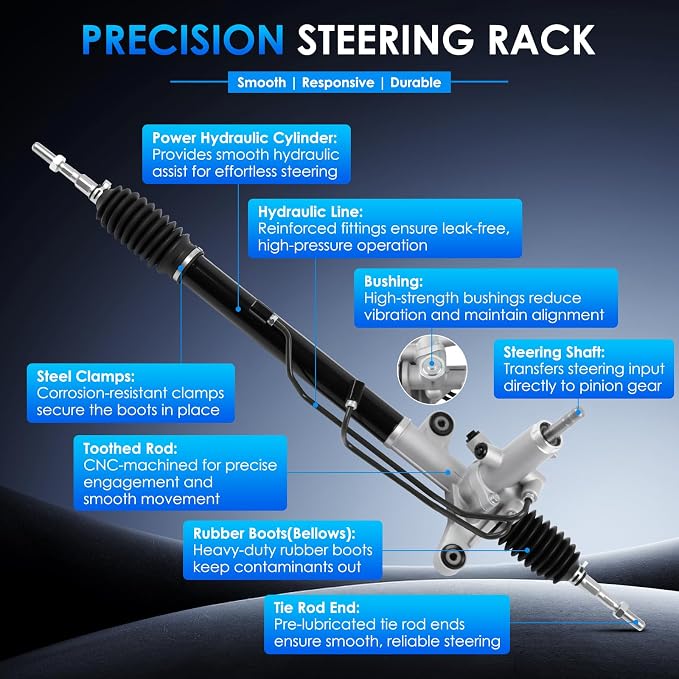 PRECISION STEERING RACK

Smooth | Responsive | Durable

Power Hydraulic Cylinder:
Provides smooth hydraulic assist for effortless steering

Hydraulic Line:
Reinforced fittings ensure leak-free, high-pressure operation

Bushing:
High-strength bushings reduce vibration and maintain alignment

Steering Shaft:
Transfers steering input directly to pinion gear

Steel Clamps:
Corrosion-resistant clamps secure the boots in place

Toothed Rod:
CNC-machined for precise engagement and smooth movement

Rubber Boots(Bellows):
Heavy-duty rubber boots keep contaminants out

Tie Rod End:
Pre-lubricated tie rod ends ensure smooth, reliable steering