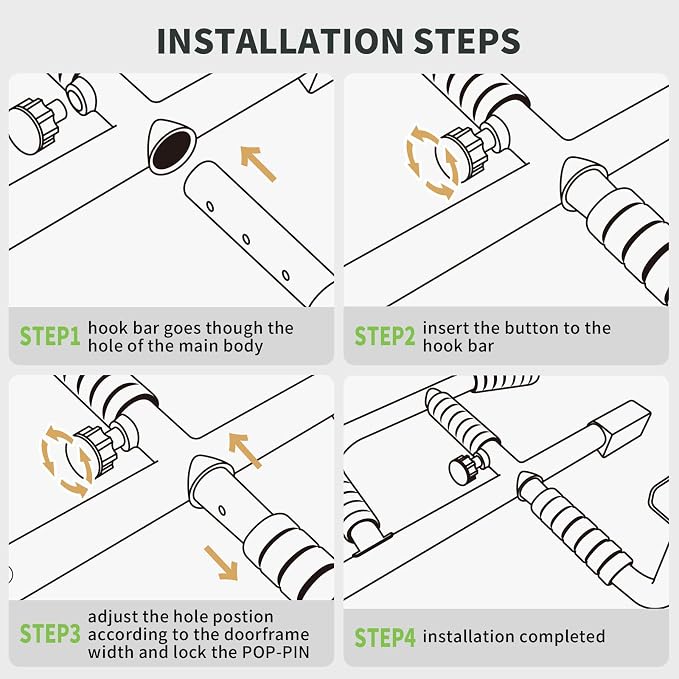 INSTALLATION STEPS

STEP1 hook bar goes though the hole of the main body

STEP2 insert the button to the hook bar

STEP3 adjust the hole postion according to the doorframe width and lock the POP-PIN

STEP4 installation completed