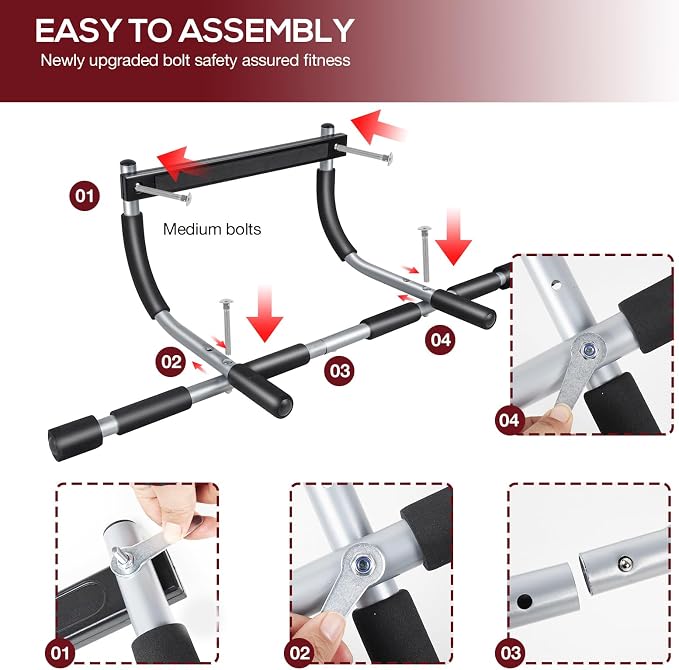 EASY TO ASSEMBLY

Newly upgraded bolt safety assured fitness

01

Medium bolts

02

03

04

04

01

02

03