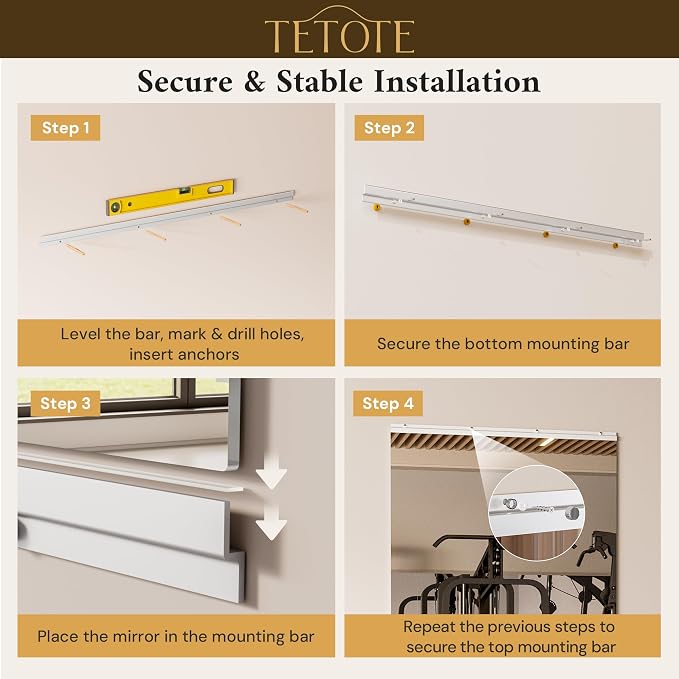 TETOTE

Secure & Stable Installation

Step 1

Level the bar, mark & drill holes, insert anchors

Step 2

Secure the bottom mounting bar

Step 3

Place the mirror in the mounting bar

Step 4

Repeat the previous steps to secure the top mounting bar