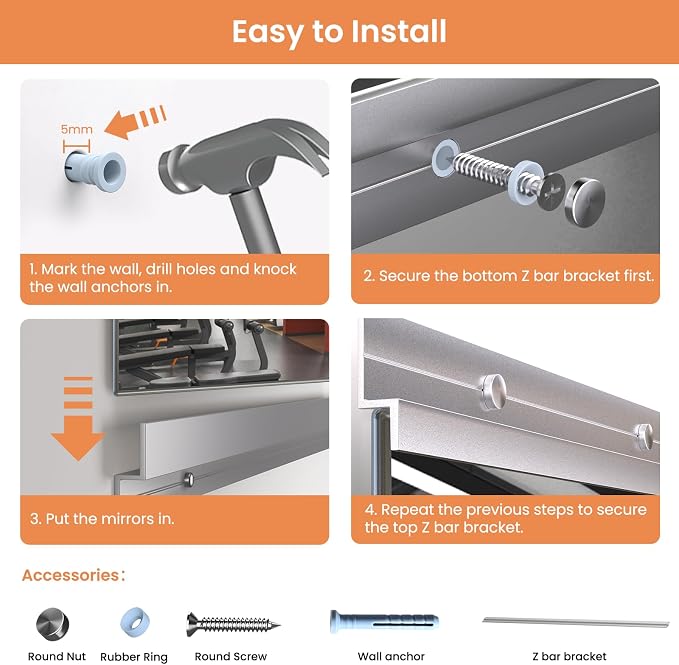 Easy to Install

5mm

1. Mark the wall, drill holes and knock the wall anchors in.

2. Secure the bottom Z bar bracket first.

3. Put the mirrors in.

4. Repeat the previous steps to secure the top Z bar bracket.

Accessories:

Round Nut

Rubber Ring

Round Screw

Wall anchor

Z bar bracket