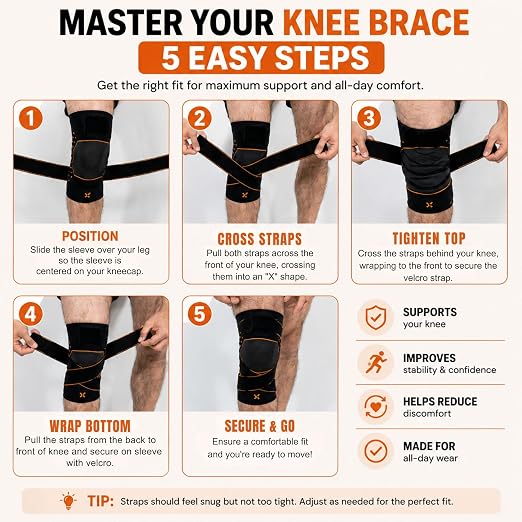 MASTER YOUR KNEE BRACE

5 EASY STEPS

Get the right fit for maximum support and all-day comfort.

1

POSITION

Slide the sleeve over your leg so the sleeve is centered on your kneecap.

2

CROSS STRAPS

Pull both straps across the front of your knee, crossing them into an "X" shape.

3

TIGHTEN TOP

Cross the straps behind your knee, wrapping to the front to secure the velcro strap.

4

WRAP BOTTOM

Pull the straps from the back to front of knee and secure on sleeve with velcro.

5

SECURE & GO

Ensure a comfortable fit and you're ready to move!

SUPPORTS
your knee

IMPROVES
stability & confidence

HELPS REDUCE
discomfort

MADE FOR
all-day wear

TIP: Straps should feel snug but not too tight. Adjust as needed for the perfect fit.