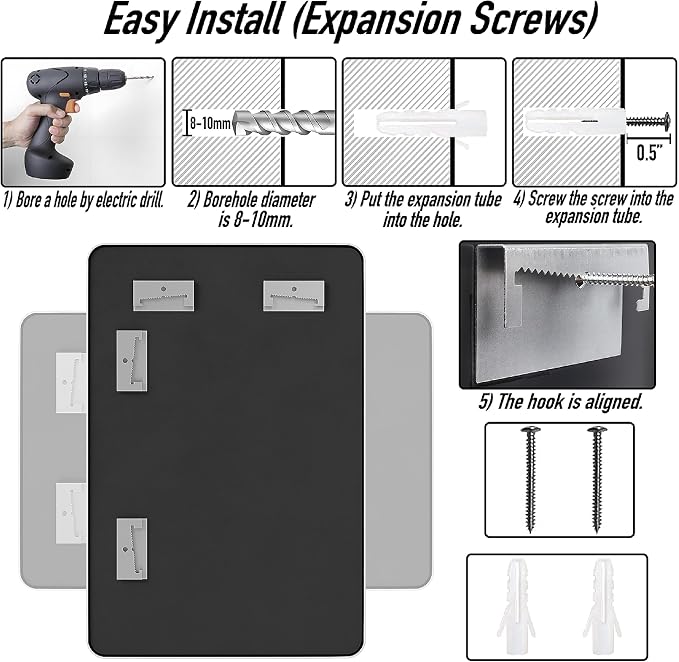 Easy Install (Expansion Screws)

8-10mm

0.5"

1) Bore a hole by electric drill.

2) Borehole diameter is 8-10mm.

3) Put the expansion tube into the hole.

4) Screw the screw into the expansion tube.

5) The hook is aligned.