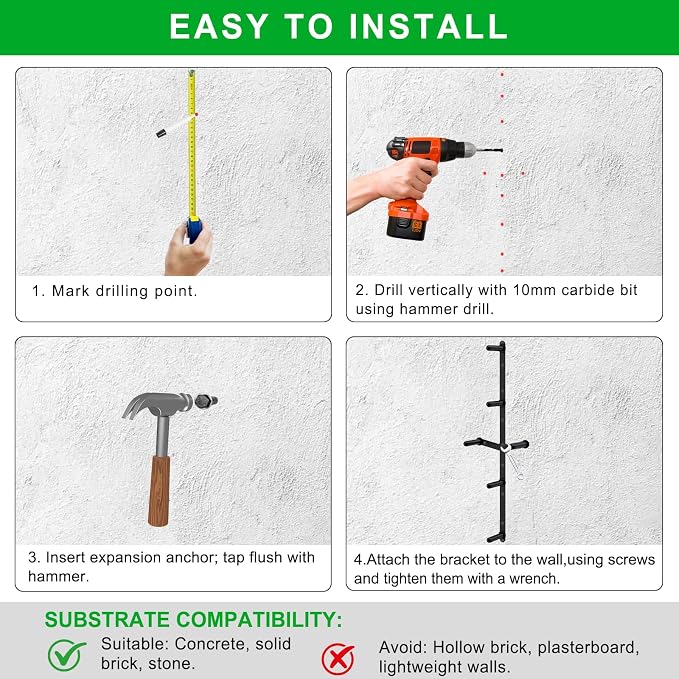 EASY TO INSTALL

1. Mark drilling point.

2. Drill vertically with 10mm carbide bit using hammer drill.

3. Insert expansion anchor; tap flush with hammer.

4.Attach the bracket to the wall,using screws and tighten them with a wrench.

SUBSTRATE COMPATIBILITY:

Suitable: Concrete, solid brick, stone.

Avoid: Hollow brick, plasterboard, lightweight walls.