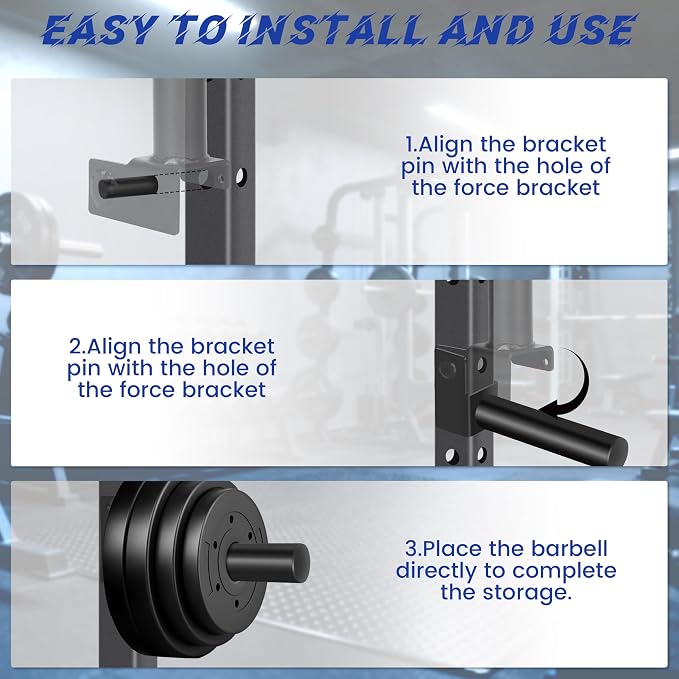 EASY TO INSTALL AND USE

1.Align the bracket pin with the hole of the force bracket

2.Align the bracket pin with the hole of the force bracket

3.Place the barbell directly to complete the storage.