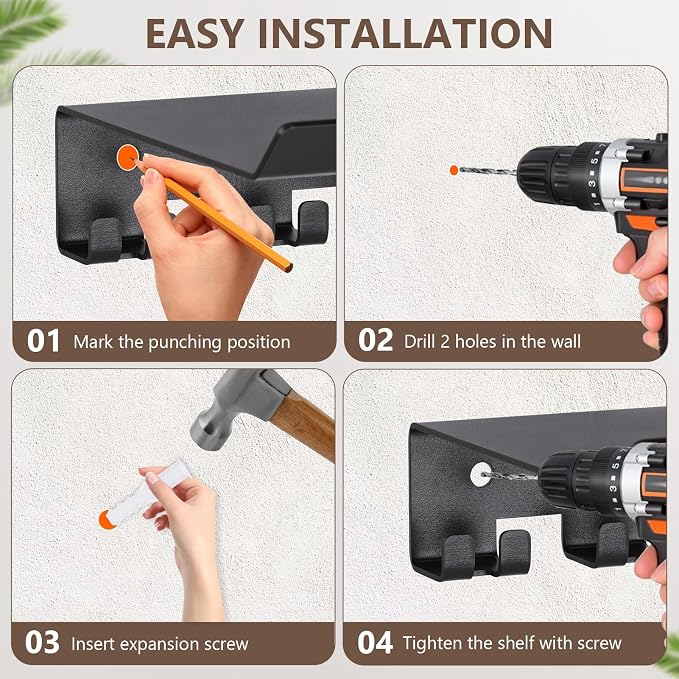 EASY INSTALLATION

01 Mark the punching position

02 Drill 2 holes in the wall

03 Insert expansion screw

04 Tighten the shelf with screw