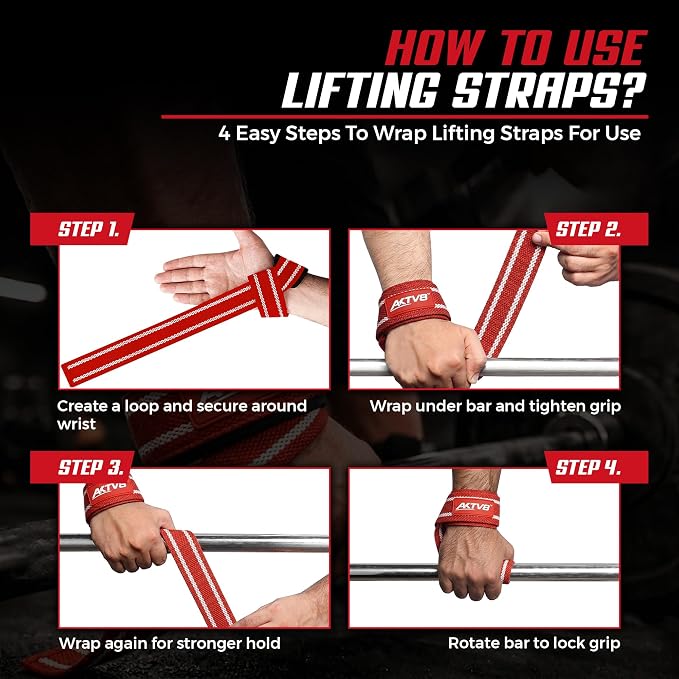 HOW TO USE
LIFTING STRAPS?

4 Easy Steps To Wrap Lifting Straps For Use

STEP 1.

Create a loop and secure around wrist

STEP 2.

AKTVB

Wrap under bar and tighten grip

STEP 3.

AKTVB

Wrap again for stronger hold

STEP 4.

AKTVB

Rotate bar to lock grip