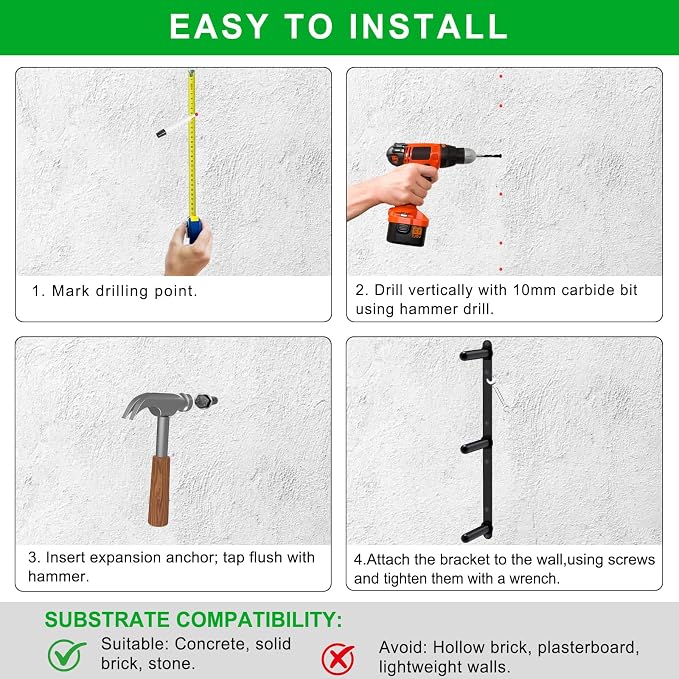 EASY TO INSTALL

1. Mark drilling point.

2. Drill vertically with 10mm carbide bit using hammer drill.

3. Insert expansion anchor; tap flush with hammer.

4.Attach the bracket to the wall,using screws and tighten them with a wrench.

SUBSTRATE COMPATIBILITY:

Suitable: Concrete, solid brick, stone.

Avoid: Hollow brick, plasterboard, lightweight walls.