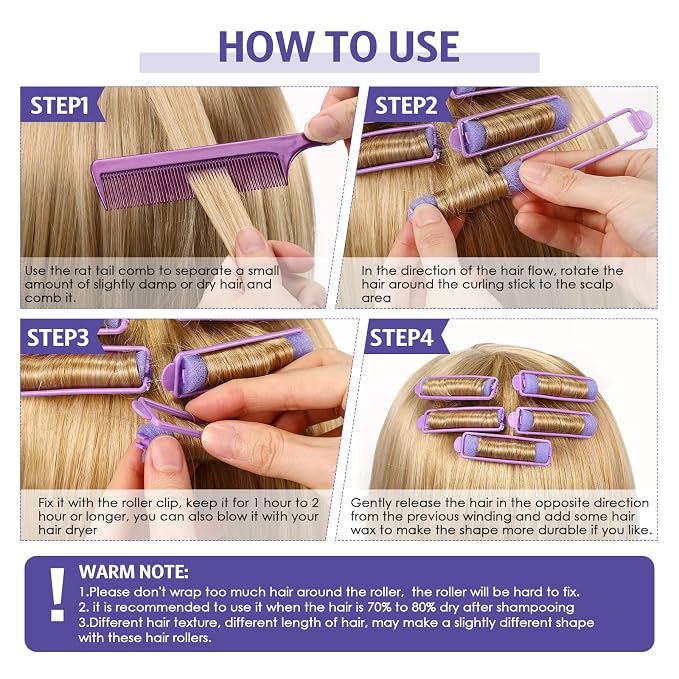 HOW TO USE

STEP1

Use the rat tail comb to separate a small amount of slightly damp or dry hair and comb it.

STEP2

In the direction of the hair flow, rotate the hair around the curling stick to the scalp area

STEP3

Fix it with the roller clip, keep it for 1 hour to 2 hour or longer, you can also blow it with your hair dryer

STEP4

Gently release the hair in the opposite direction from the previous winding and add some hair wax to make the shape more durable if you like.

!

WARM NOTE:

1.Please don't wrap too much hair around the roller, the roller will be hard to fix.
2. it is recommended to use it when the hair is 70% to 80% dry after shampooing
3.Different hair texture, different length of hair, may make a slightly different shape with these hair rollers.