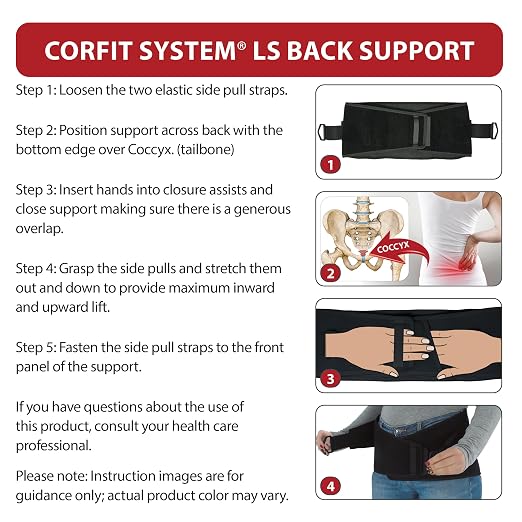 CORFIT SYSTEM® LS BACK SUPPORT

Step 1: Loosen the two elastic side pull straps.

Step 2: Position support across back with the bottom edge over Coccyx. (tailbone)

Step 3: Insert hands into closure assists and close support making sure there is a generous overlap.

Step 4: Grasp the side pulls and stretch them out and down to provide maximum inward and upward lift.

Step 5: Fasten the side pull straps to the front panel of the support.

If you have questions about the use of this product, consult your health care professional.

Please note: Instruction images are for guidance only; actual product color may vary.

1

COCCYX

2

3

4