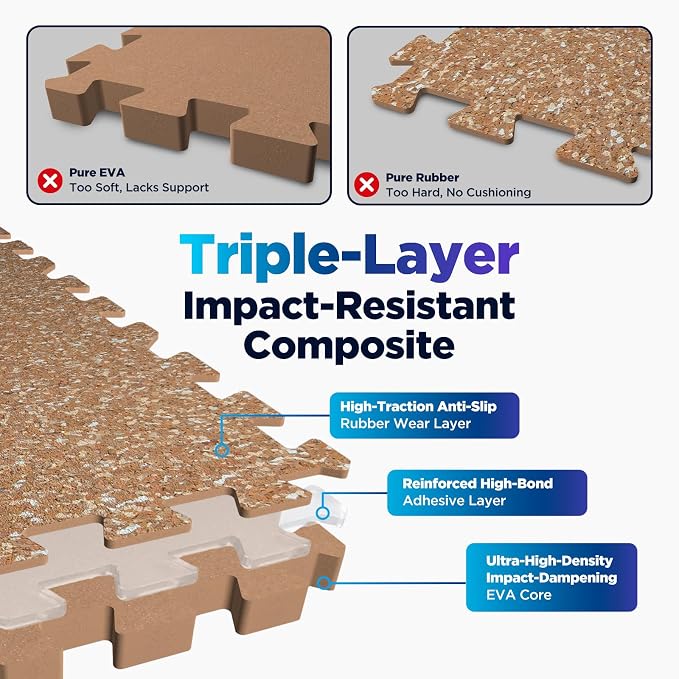 Pure EVA
Too Soft, Lacks Support

Pure Rubber
Too Hard, No Cushioning

Triple-Layer
Impact-Resistant
Composite

High-Traction Anti-Slip
Rubber Wear Layer

Reinforced High-Bond
Adhesive Layer

Ultra-High-Density
Impact-Dampening
EVA Core