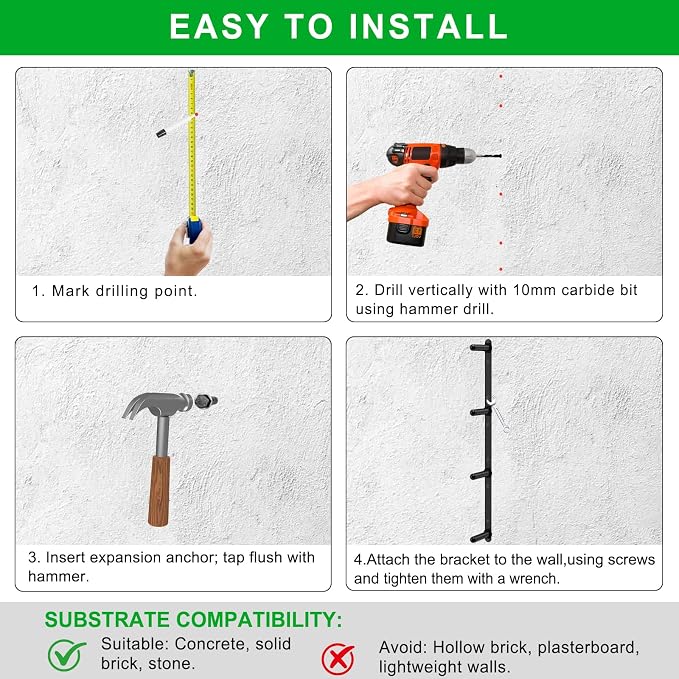 EASY TO INSTALL

1. Mark drilling point.

2. Drill vertically with 10mm carbide bit using hammer drill.

3. Insert expansion anchor; tap flush with hammer.

4.Attach the bracket to the wall,using screws and tighten them with a wrench.

SUBSTRATE COMPATIBILITY:

Suitable: Concrete, solid brick, stone.

Avoid: Hollow brick, plasterboard, lightweight walls.