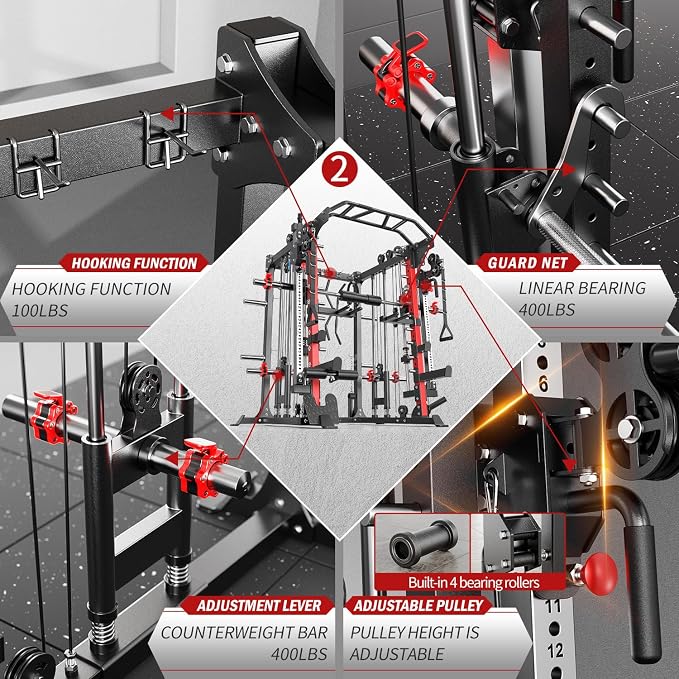 2

HOOKING FUNCTION
HOOKING FUNCTION
100LBS

GUARD NET
LINEAR BEARING
400LBS

6

Built-in 4 bearing rollers

ADJUSTMENT LEVER
COUNTERWEIGHT BAR
400LBS

ADJUSTABLE PULLEY
PULLEY HEIGHT IS
ADJUSTABLE

11

12