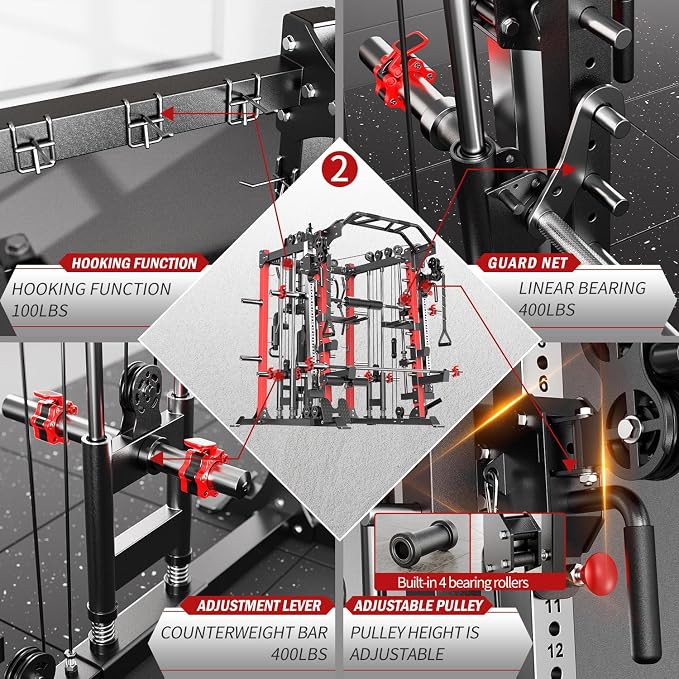 2

HOOKING FUNCTION
HOOKING FUNCTION
100LBS

GUARD NET
LINEAR BEARING
400LBS

6

Built-in 4 bearing rollers

11
12

ADJUSTMENT LEVER
COUNTERWEIGHT BAR
400LBS

ADJUSTABLE PULLEY
PULLEY HEIGHT IS
ADJUSTABLE